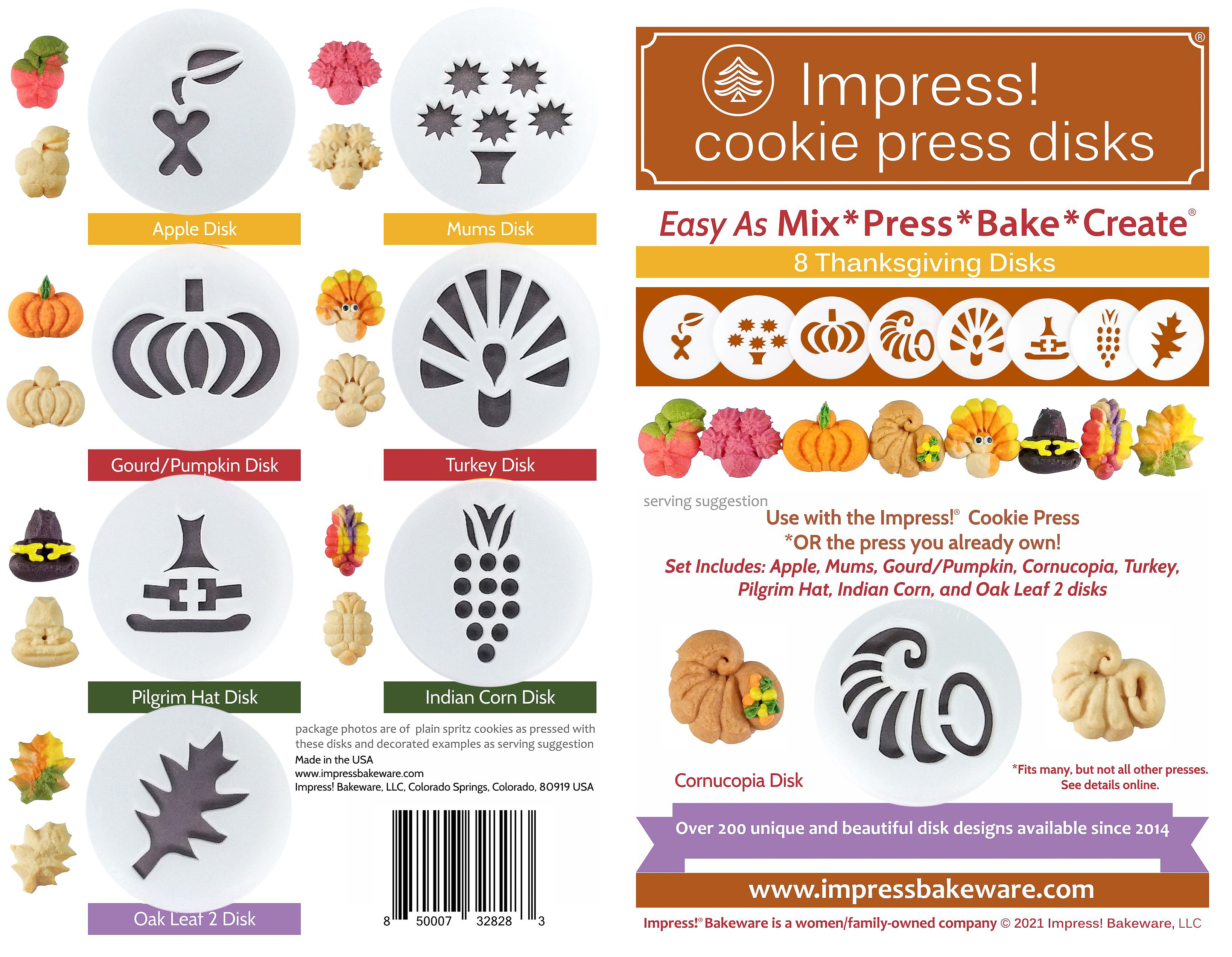 Apple Disk

Mums Disk

Gourd/Pumpkin Disk

Turkey Disk

Pilgrim Hat Disk

Indian Corn Disk

Oak Leaf 2 Disk

package photos are of plain spritz cookies as pressed with these disks and decorated examples as serving suggestion
Made in the USA
www.impressbakeware.com
Impress! Bakeware, LLC, Colorado Springs, Colorado, 80919 USA

8 50007 32828 3

®
Impress!
cookie press disks

Easy As Mix*Press*Bake*Create®

8 Thanksgiving Disks

serving suggestion

Use with the Impress!® Cookie Press
*OR the press you already own!
Set Includes: Apple, Mums, Gourd/Pumpkin, Cornucopia, Turkey, Pilgrim Hat, Indian Corn, and Oak Leaf 2 disks

Cornucopia Disk

*Fits many, but not all other presses. See details online.

Over 200 unique and beautiful disk designs available since 2014

www.impressbakeware.com

Impress!® Bakeware is a women/family-owned company © 2021 Impress! Bakeware, LLC